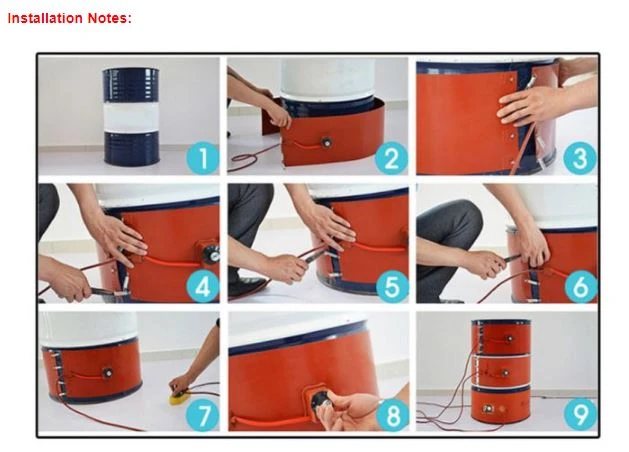 Installation Notes:

1

2

3

4

5

6

7

8

9